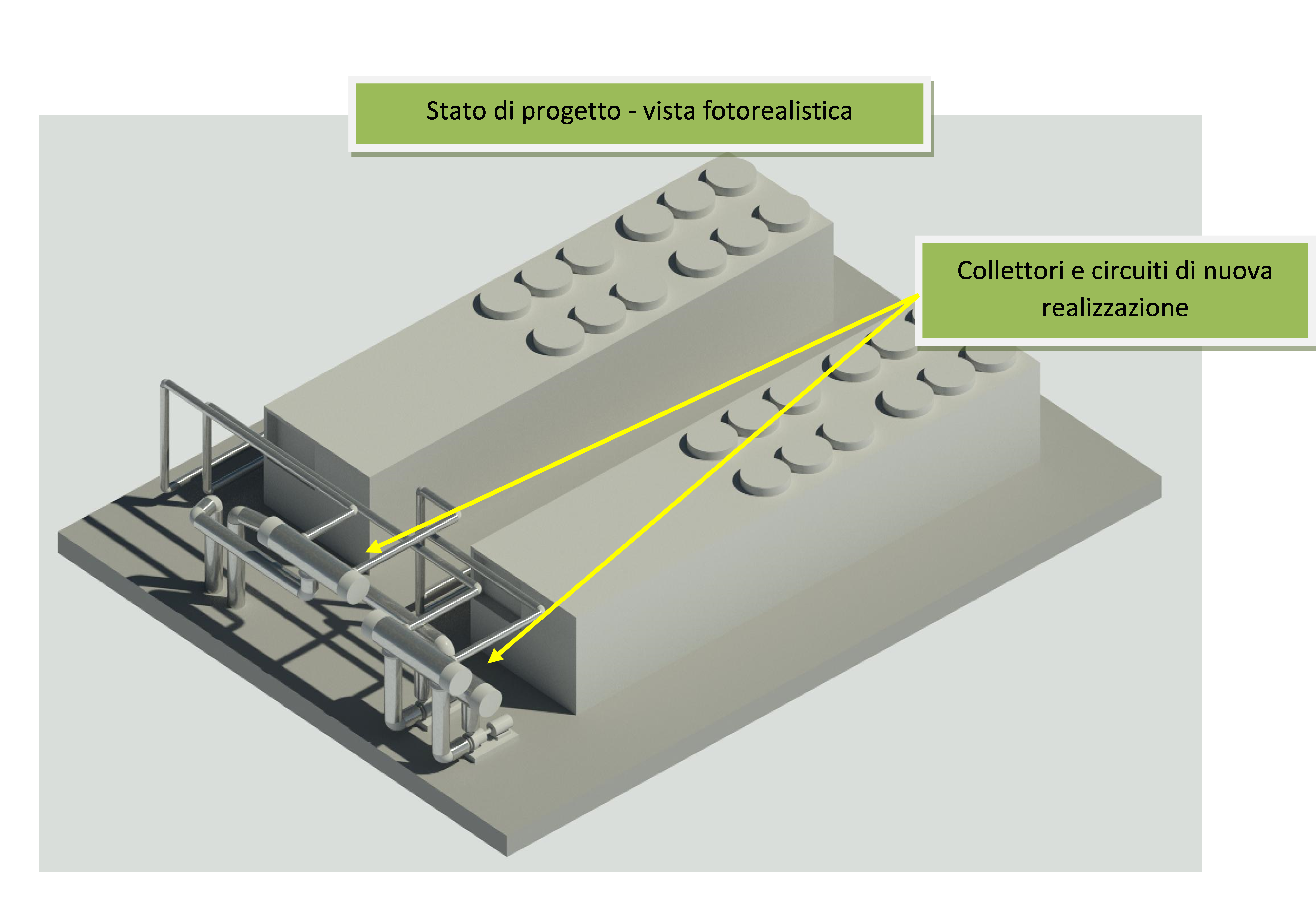 Stato di progetto - vista fotorealistica

Collettori e circuiti di nuova realizzazione